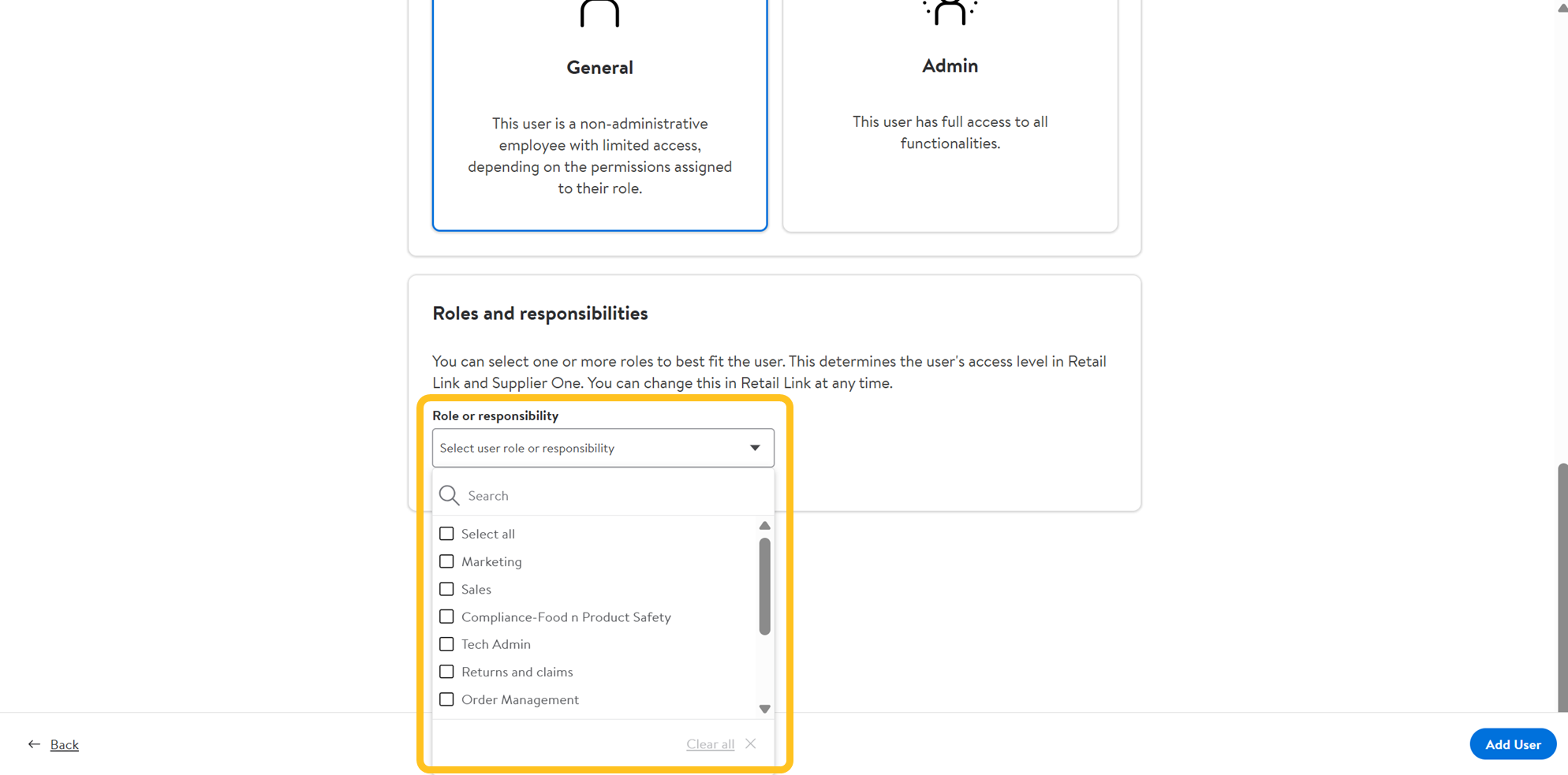 General

This user is a non-administrative employee with limited access, depending on the permissions assigned to their role.

Admin

This user has full access to all functionalities.

Roles and responsibilities

You can select one or more roles to best fit the user. This determines the user's access level in Retail Link and Supplier One. You can change this in Retail Link at any time.

Role or responsibility

Select user role or responsibility

Search

Select all

Marketing

Sales

Compliance-Food n Product Safety

Tech Admin

Returns and claims

Order Management

Clear all

Back

Add User