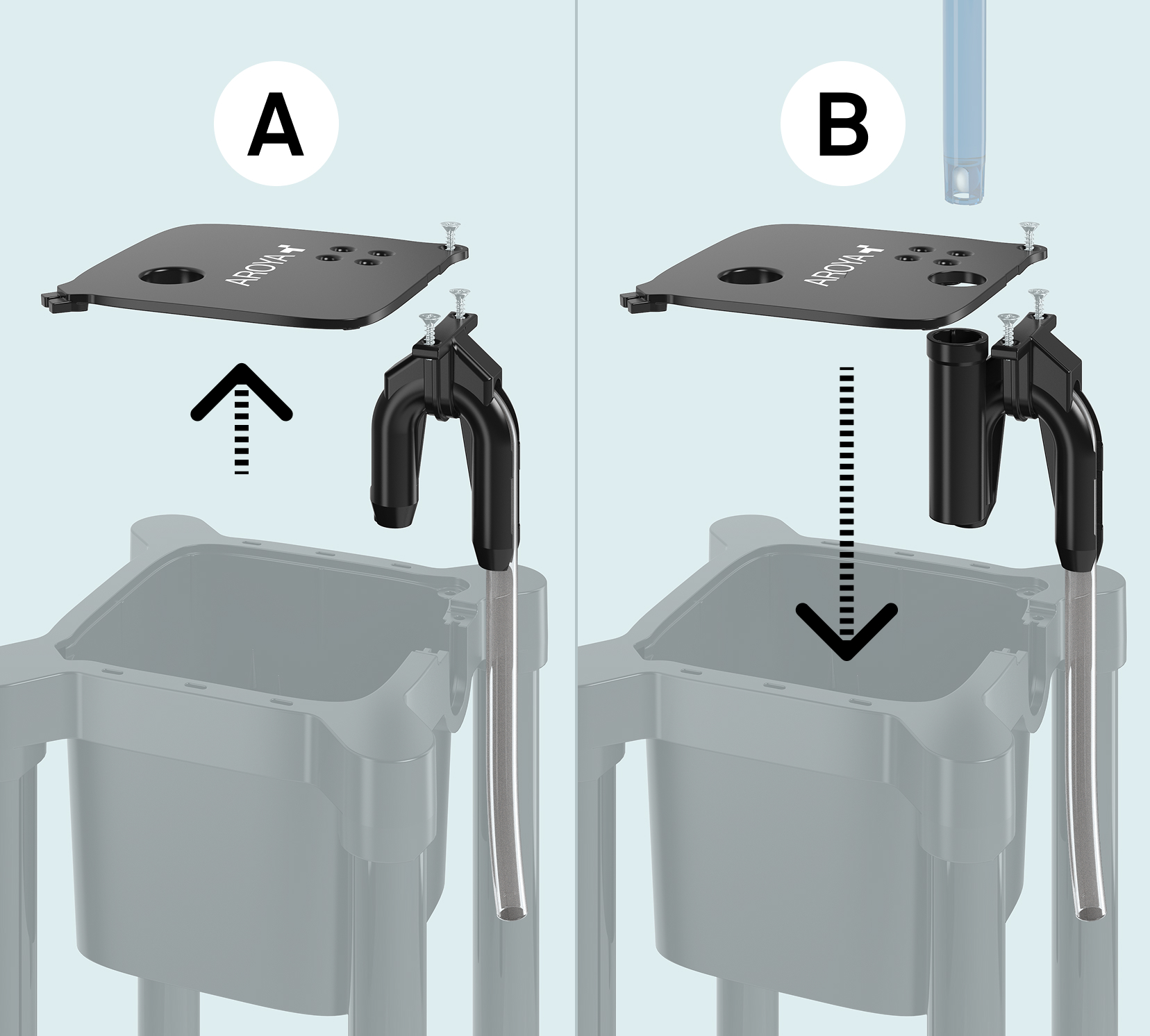 A

AROYA

B

AROYA