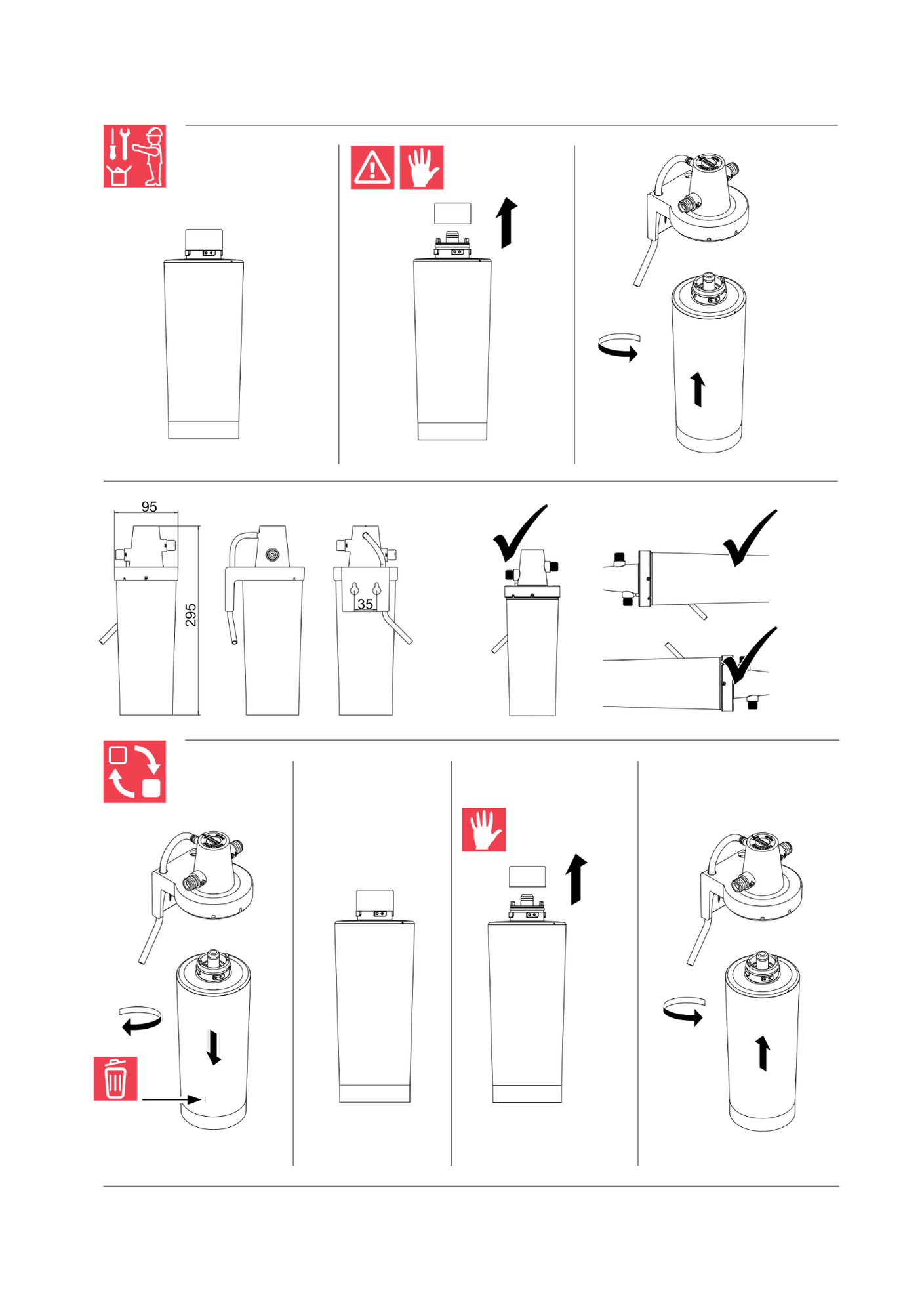 95

295

35