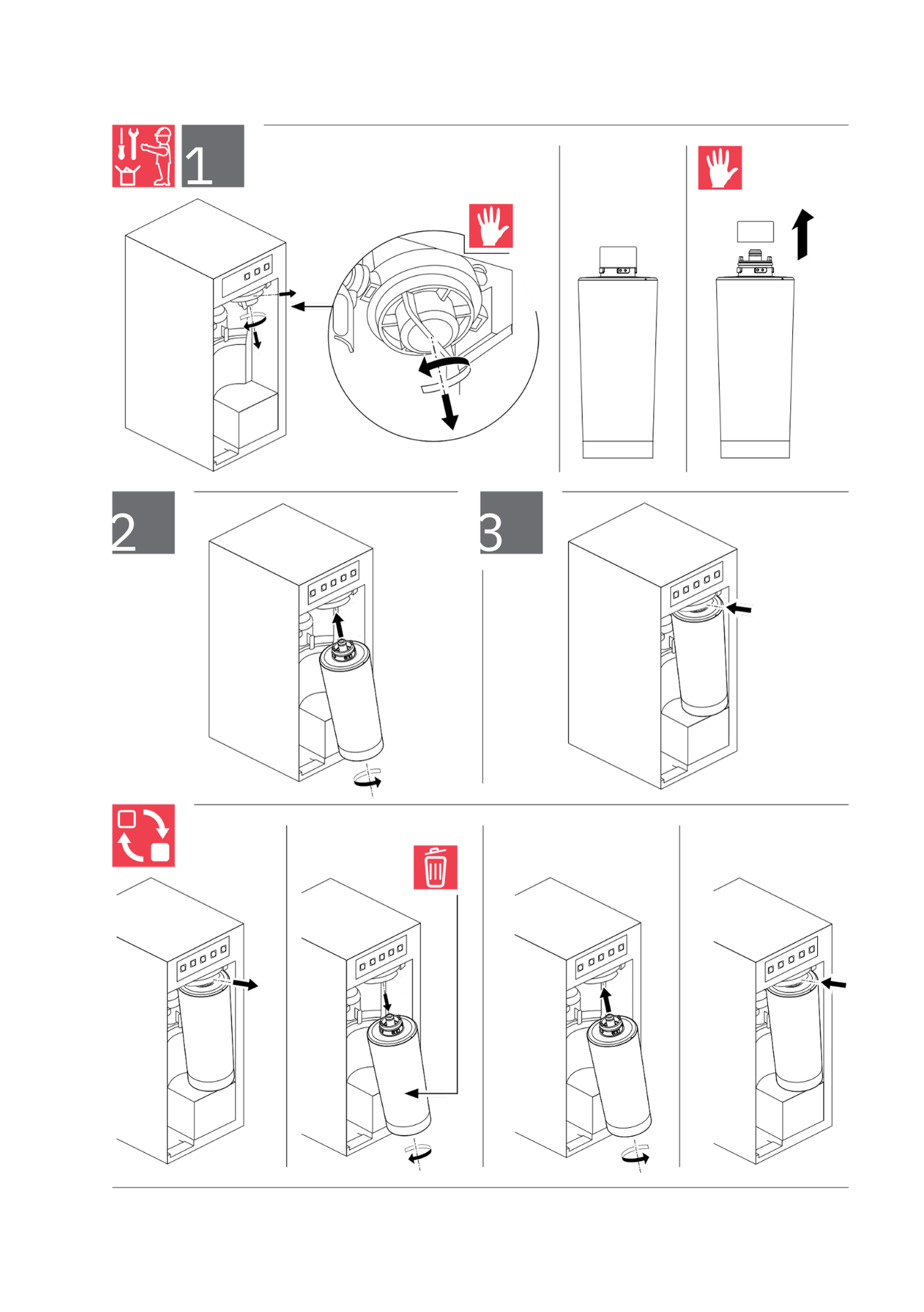 1

2

3