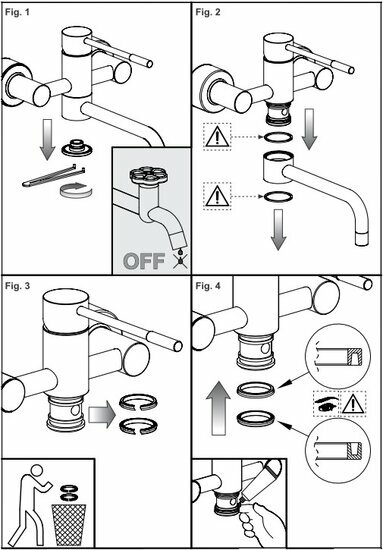 Fig. 1

OFF

Fig. 2

Fig. 3

Fig. 4