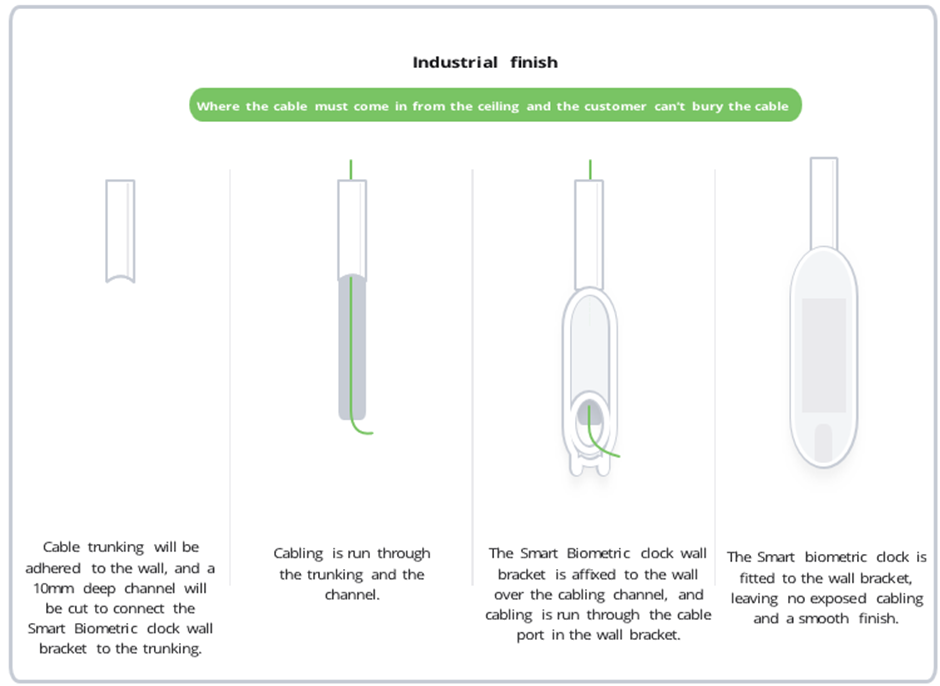 Industrial finish

Where the cable must come in from the ceiling and the customer can't bury the cable

Cable trunking will be adhered to the wall, and a 10mm deep channel will be cut to connect the Smart Biometric clock wall bracket to the trunking.

Cabling is run through the trunking and the channel.

The Smart Biometric clock wall bracket is affixed to the wall over the cabling channel, and cabling is run through the cable port in the wall bracket.

The Smart biometric clock is fitted to the wall bracket, leaving no exposed cabling and a smooth finish.