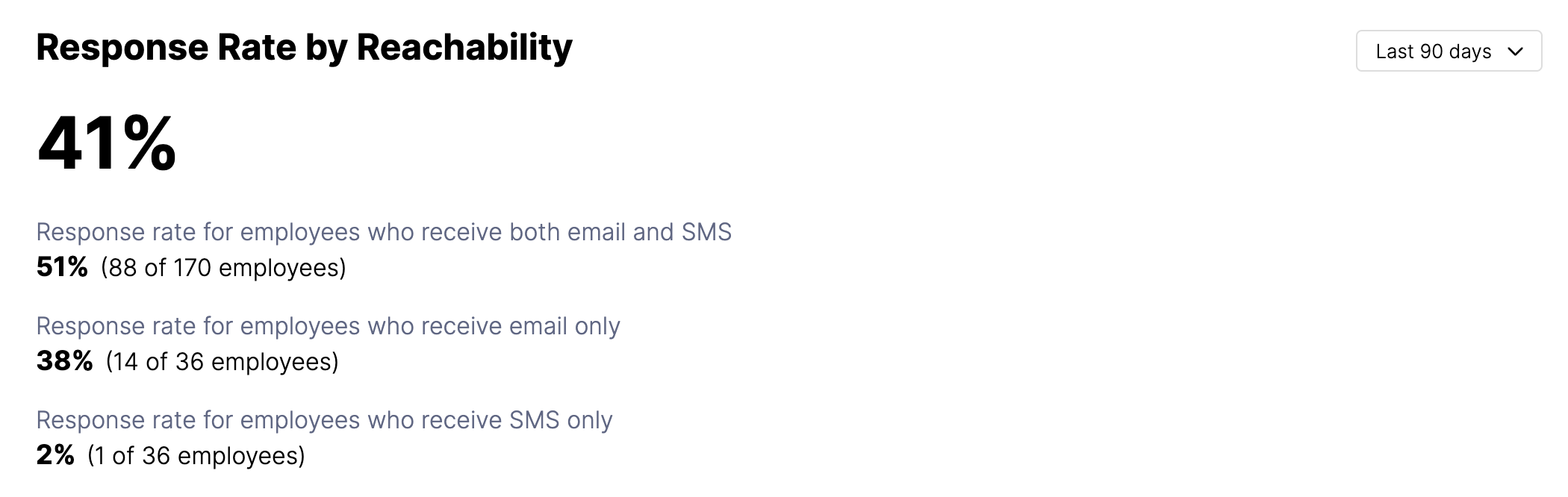 Response Rate by Reachability

Last 90 days

41%

Response rate for employees who receive both email and SMS
51% (88 of 170 employees)

Response rate for employees who receive email only
38% (14 of 36 employees)

Response rate for employees who receive SMS only
2% (1 of 36 employees)