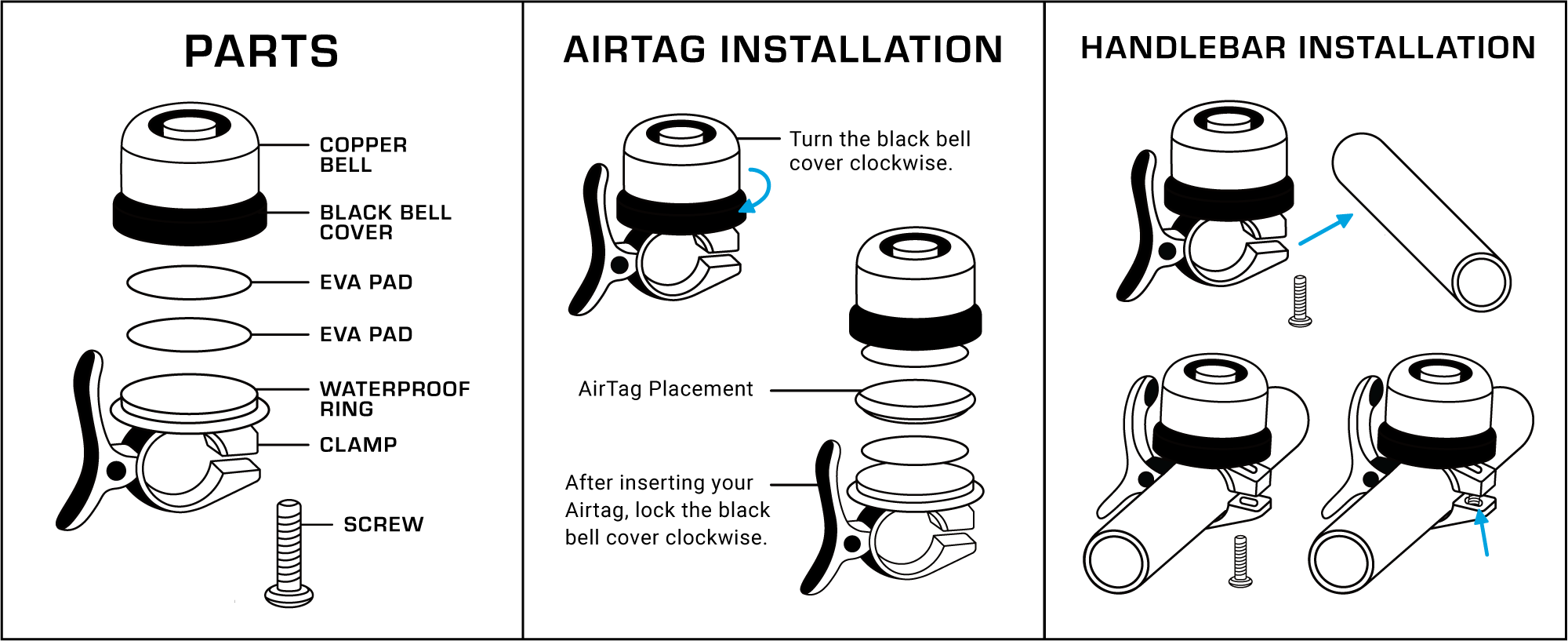 PARTS

COPPER BELL

BLACK BELL COVER

EVA PAD

EVA PAD

WATERPROOF RING

CLAMP

SCREW

AIRTAG INSTALLATION

Turn the black bell cover clockwise.

AirTag Placement

After inserting your Airtag, lock the black bell cover clockwise.

HANDLEBAR INSTALLATION