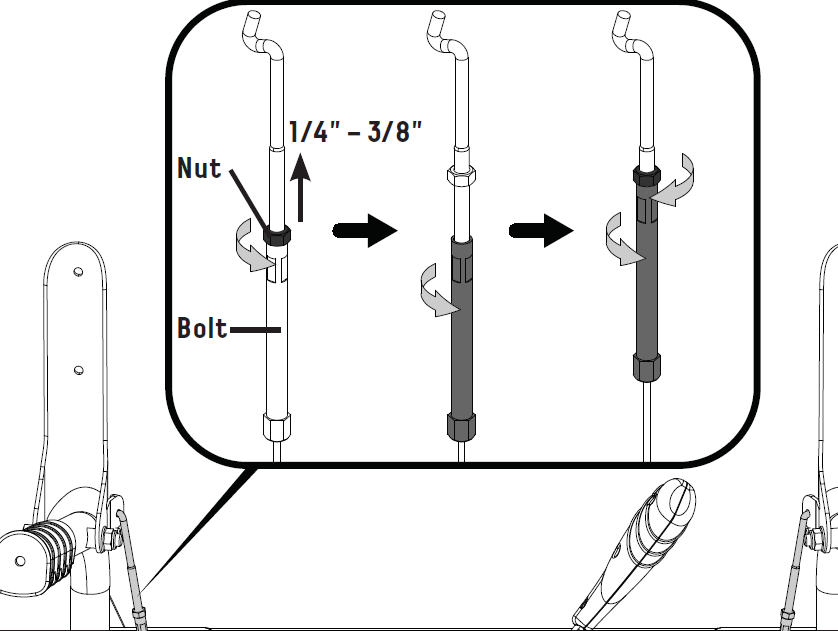 1/4" – 3/8"
Nut
Bolt