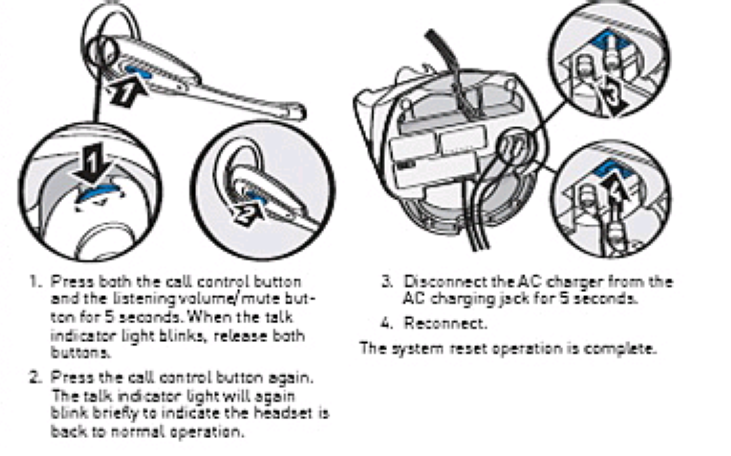 1

1

2

3

4

1. Press both the call control button and the listening volume/mute button for 5 seconds. When the talk indicator light blinks, release both buttons.

2. Press the call control button again. The talk indicator light will again blink briefly to indicate the headset is back to normal operation.

3. Disconnect the AC charger from the AC charging jack for 5 seconds.

4. Reconnect.

The system reset operation is complete.