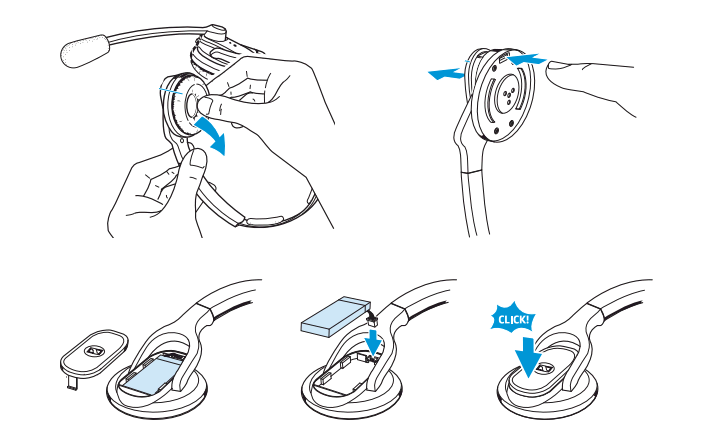 CLICK!