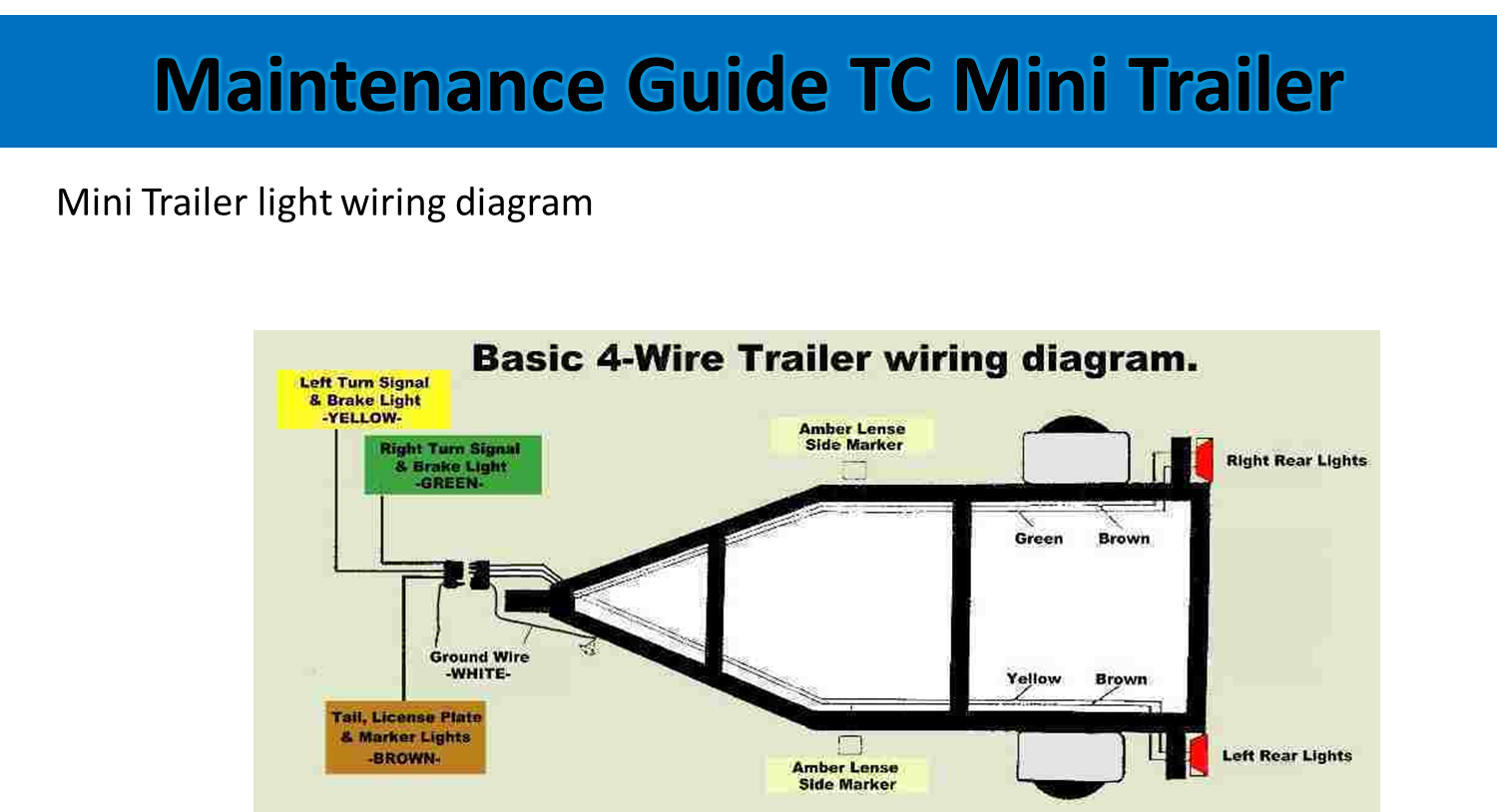 Maintenance Guide TC Mini Trailer

Mini Trailer light wiring diagram

Basic 4-Wire Trailer wiring diagram.

Left Turn Signal & Brake Light -YELLOW-

Right Turn Signal & Brake Light -GREEN-

Amber Lense Side Marker

Right Rear Lights

Green

Brown

Ground Wire -WHITE-

Yellow

Brown

Tail, License Plate & Marker Lights -BROWN-

Amber Lense Side Marker

Left Rear Lights