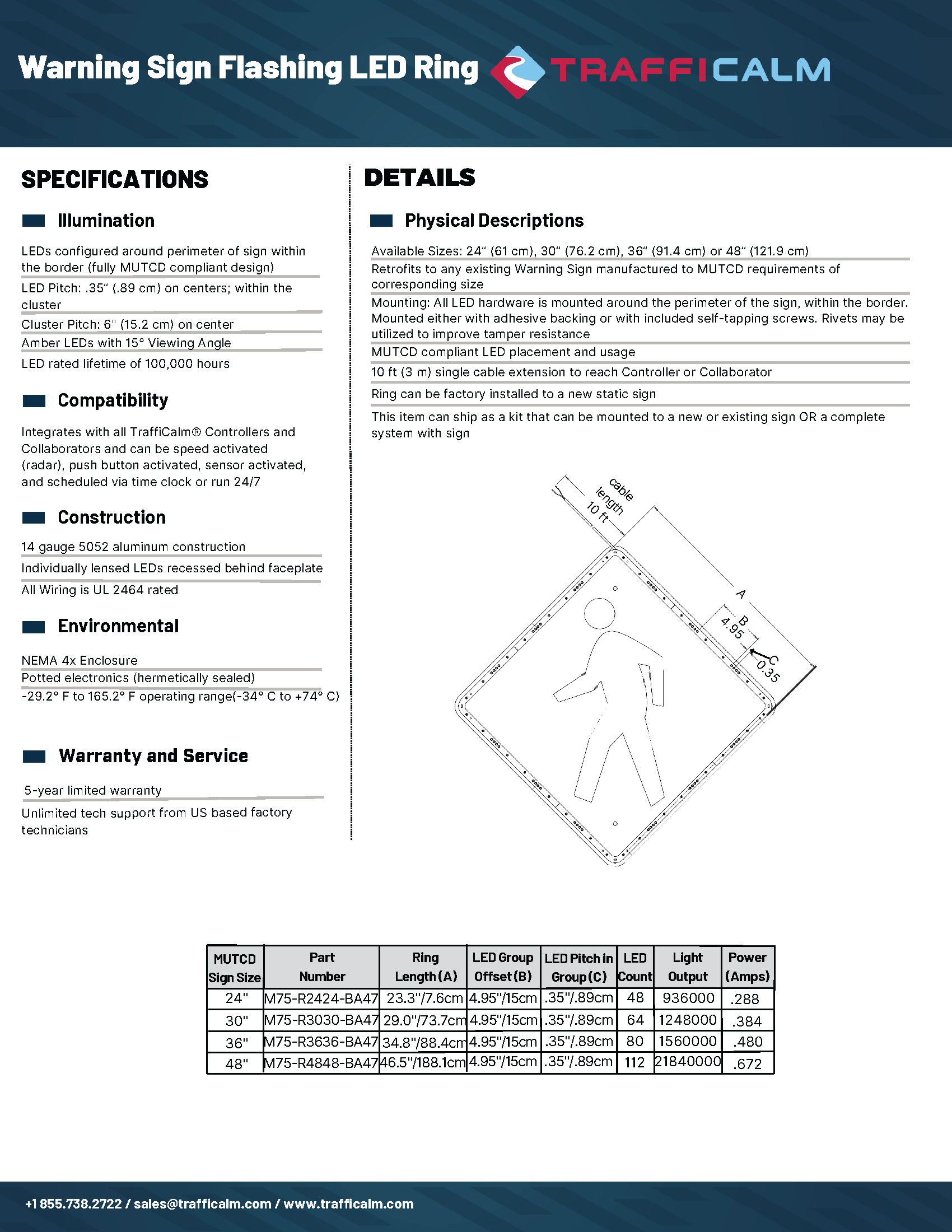 Warning Sign Flashing LED Ring TRAFFICALM

SPECIFICATIONS

Illumination

LEDs configured around perimeter of sign within the border (fully MUTCD compliant design)

LED Pitch: .35" (.89 cm) on centers; within the cluster

Cluster Pitch: 6" (15.2 cm) on center

Amber LEDs with 15° Viewing Angle

LED rated lifetime of 100,000 hours

Compatibility

Integrates with all TraffiCalm® Controllers and Collaborators and can be speed activated (radar), push button activated, sensor activated, and scheduled via time clock or run 24/7

Construction

14 gauge 5052 aluminum construction

Individually lensed LEDs recessed behind faceplate

All Wiring is UL 2464 rated

Environmental

NEMA 4x Enclosure

Potted electronics (hermetically sealed)

-29.2° F to 165.2° F operating range(-34° C to +74° C)

Warranty and Service

5-year limited warranty

Unlimited tech support from US based factory technicians

DETAILS

Physical Descriptions

Available Sizes: 24" (61 cm), 30" (76.2 cm), 36" (91.4 cm) or 48" (121.9 cm)

Retrofits to any existing Warning Sign manufactured to MUTCD requirements of corresponding size

Mounting: All LED hardware is mounted around the perimeter of the sign, within the border. Mounted either with adhesive backing or with included self-tapping screws. Rivets may be utilized to improve tamper resistance

MUTCD compliant LED placement and usage

10 ft (3 m) single cable extension to reach Controller or Collaborator

Ring can be factory installed to a new static sign

This item can ship as a kit that can be mounted to a new or existing sign OR a complete system with sign

cable length 10 ft

A

B 4.95

C 0.35

| MUTCD Sign Size | Part Number | Ring Length (A) | LED Group Offset (B) | LED Pitch in Group (C) | LED Count | Light Output | Power (Amps) |
|---|---|---|---|---|---|---|---|
| 24" | M75-R2424-BA47 | 23.3"/7.6cm | 4.95"/15cm | .35"/.89cm | 48 | 936000 | .288 |
| 30" | M75-R3030-BA47 | 29.0"/73.7cm | 4.95"/15cm | .35"/.89cm | 64 | 1248000 | .384 |
| 36" | M75-R3636-BA47 | 34.8"/88.4cm | 4.95"/15cm | .35"/.89cm | 80 | 1560000 | .480 |
| 48" | M75-R4848-BA47 | 46.5"/188.1cm | 4.95"/15cm | .35"/.89cm | 112 | 21840000 | .672 |

+1 855.738.2722 / sales@trafficalm.com / www.trafficalm.com