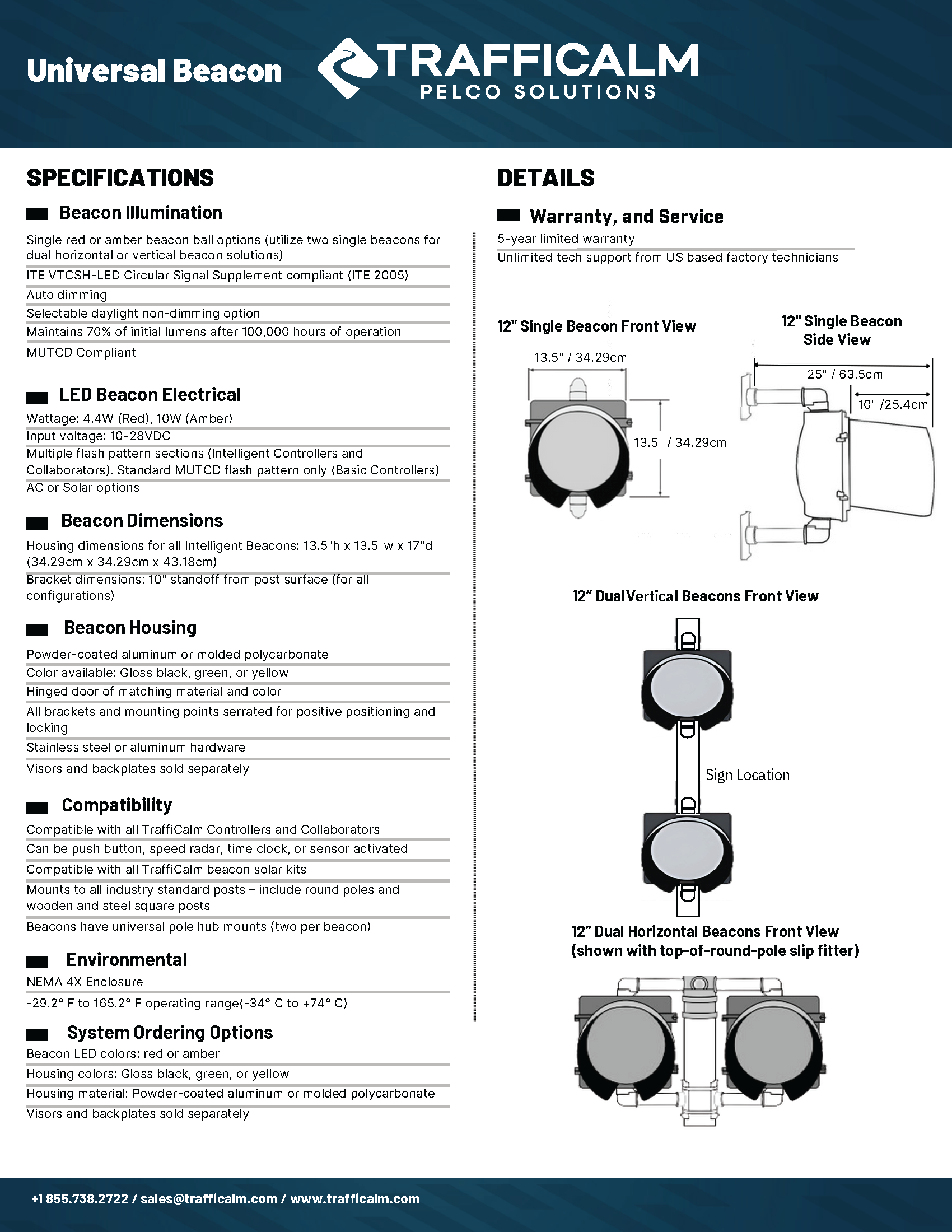 Universal Beacon

TRAFFICALM
PELCO SOLUTIONS

SPECIFICATIONS

Beacon Illumination

Single red or amber beacon ball options (utilize two single beacons for dual horizontal or vertical beacon solutions)

ITE VTCSH-LED Circular Signal Supplement compliant (ITE 2005)

Auto dimming

Selectable daylight non-dimming option

Maintains 70% of initial lumens after 100,000 hours of operation

MUTCD Compliant

LED Beacon Electrical

Wattage: 4.4W (Red), 10W (Amber)

Input voltage: 10-28VDC

Multiple flash pattern sections (Intelligent Controllers and Collaborators). Standard MUTCD flash pattern only (Basic Controllers)

AC or Solar options

Beacon Dimensions

Housing dimensions for all Intelligent Beacons: 13.5"h x 13.5"w x 17"d (34.29cm x 34.29cm x 43.18cm)

Bracket dimensions: 10" standoff from post surface (for all configurations)

Beacon Housing

Powder-coated aluminum or molded polycarbonate

Color available: Gloss black, green, or yellow

Hinged door of matching material and color

All brackets and mounting points serrated for positive positioning and locking

Stainless steel or aluminum hardware

Visors and backplates sold separately

Compatibility

Compatible with all TraffiCalm Controllers and Collaborators

Can be push button, speed radar, time clock, or sensor activated

Compatible with all TraffiCalm beacon solar kits

Mounts to all industry standard posts – include round poles and wooden and steel square posts

Beacons have universal pole hub mounts (two per beacon)

Environmental

NEMA 4X Enclosure

-29.2° F to 165.2° F operating range(-34° C to +74° C)

System Ordering Options

Beacon LED colors: red or amber

Housing colors: Gloss black, green, or yellow

Housing material: Powder-coated aluminum or molded polycarbonate

Visors and backplates sold separately

DETAILS

Warranty, and Service

5-year limited warranty

Unlimited tech support from US based factory technicians

12" Single Beacon Front View

13.5" / 34.29cm

13.5" / 34.29cm

12" Single Beacon Side View

25" / 63.5cm

10" /25.4cm

12" DualVertical Beacons Front View

Sign Location

12" Dual Horizontal Beacons Front View (shown with top-of-round-pole slip fitter)

+1 855.738.2722 / sales@trafficalm.com / www.trafficalm.com