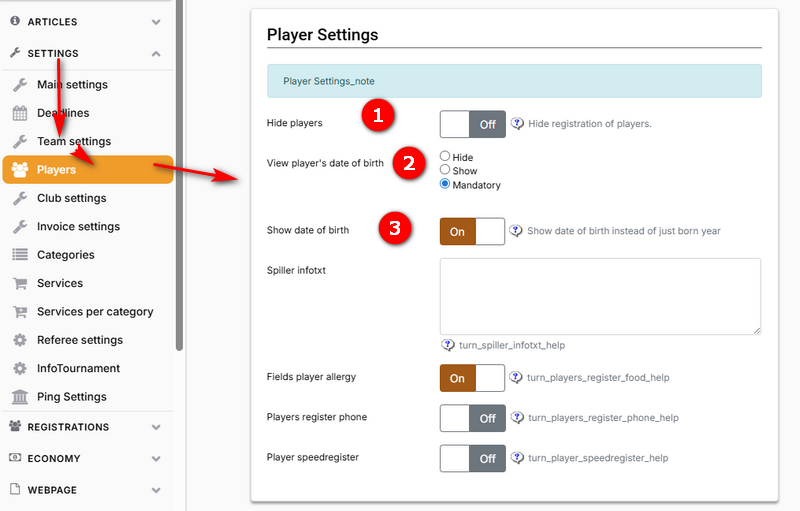 ARTICLES
SETTINGS
Main settings
Deadlines
Team settings
Players
Club settings
Invoice settings
Categories
Services
Services per category
Referee settings
InfoTournament
Ping Settings
REGISTRATIONS
ECONOMY
WEBPAGE

Player Settings

Player Settings_note

Hide players 1 Off Hide registration of players.

View player's date of birth 2 Hide Show Mandatory

Show date of birth 3 On Show date of birth instead of just born year

Spiller infotxt

turn_spiller_infotxt_help

Fields player allergy On turn_players_register_food_help

Players register phone Off turn_players_register_phone_help

Player speedregister Off turn_player_speedregister_help