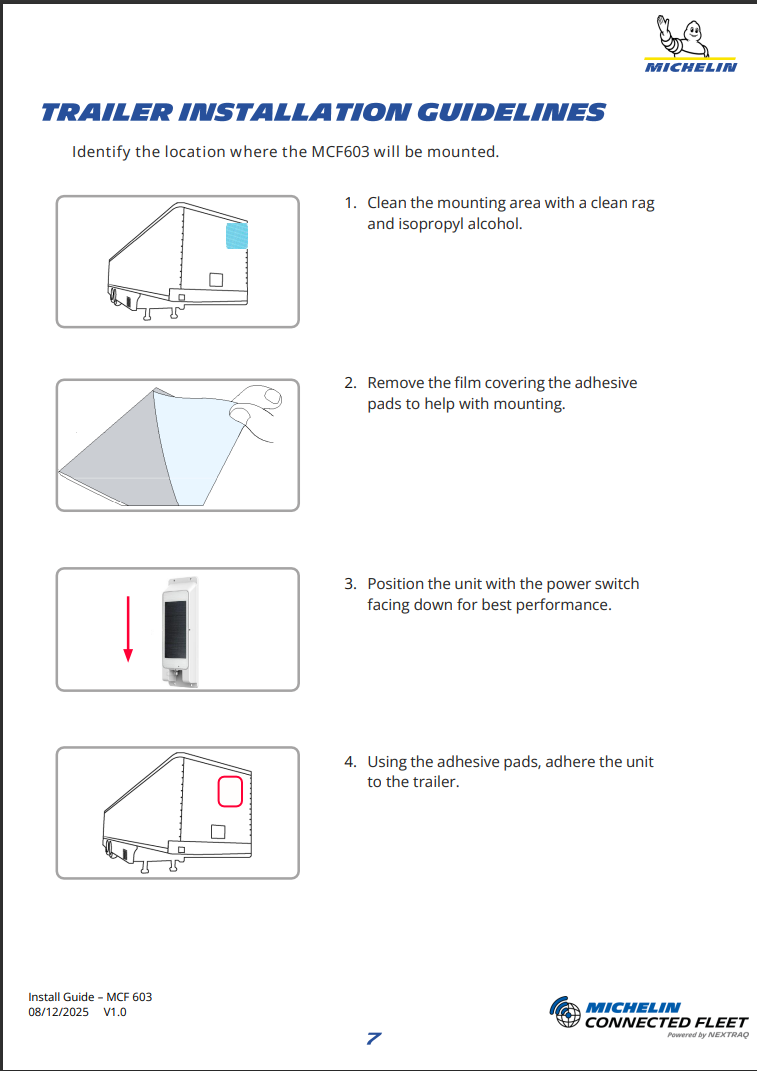 MICHELIN

TRAILER INSTALLATION GUIDELINES

Identify the location where the MCF603 will be mounted.

1. Clean the mounting area with a clean rag and isopropyl alcohol.

2. Remove the film covering the adhesive pads to help with mounting.

3. Position the unit with the power switch facing down for best performance.

4. Using the adhesive pads, adhere the unit to the trailer.

Install Guide – MCF 603
08/12/2025 V1.0

7

MICHELIN CONNECTED FLEET
Powered by NEXTRAQ